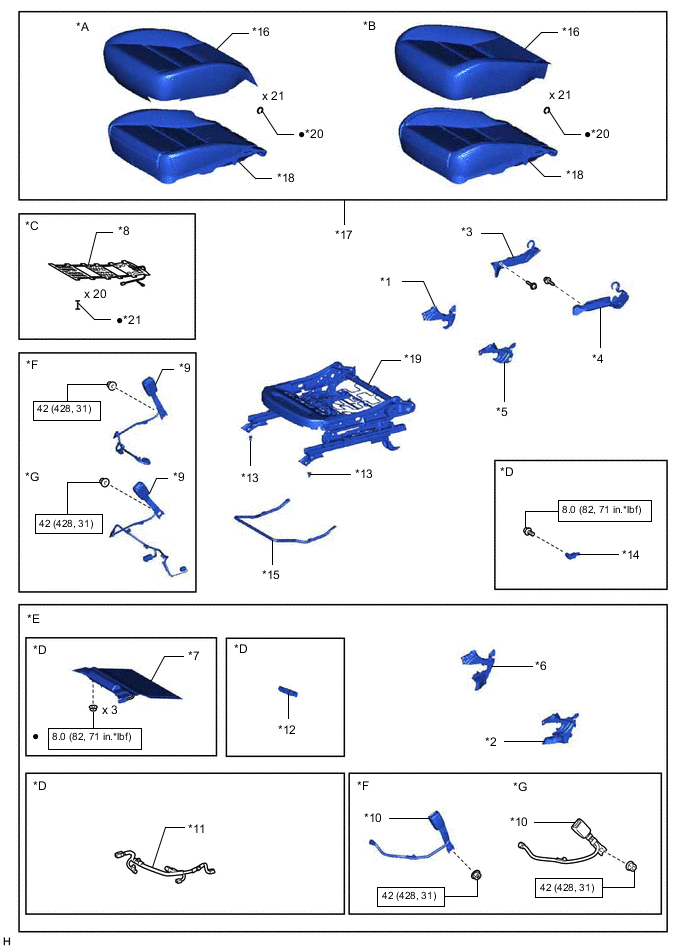 *A
*16
x 21
●*20
*18

*B
*16
x 21
●*20
*18

*17

*C
*8
x 20
●*21

*3
*1
*4
*5

*F
*9
42 (428, 31)

*G
*9
42 (428, 31)

*19
*13
*13
*15

*D
8.0 (82, 71 in.*lbf)
*14

*E
*D
*7
x 3
● 8.0 (82, 71 in.*lbf)

*D
*12

*6
*2

*D
*11

*F
*10
42 (428, 31)

*G
*10
42 (428, 31)

H