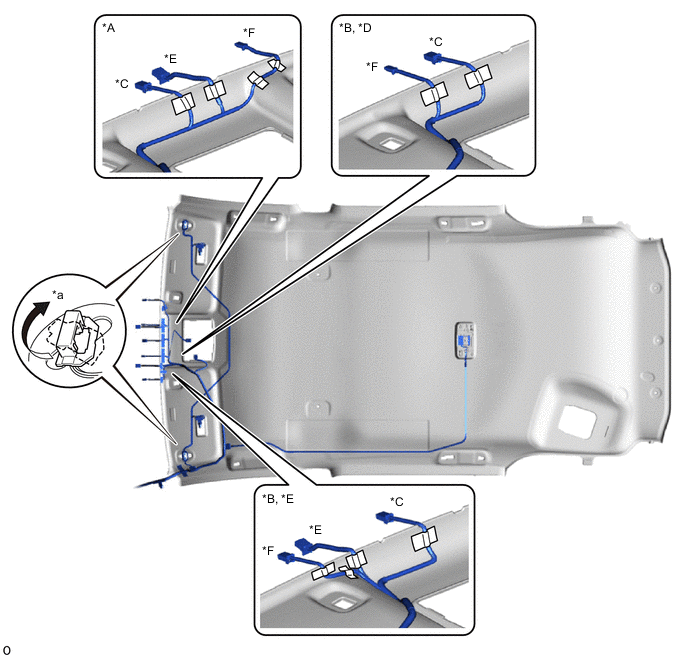 *A
*F
*E
*C

*B, *D
*C
*F

*a

*B, *E
*C
*E
*F

o