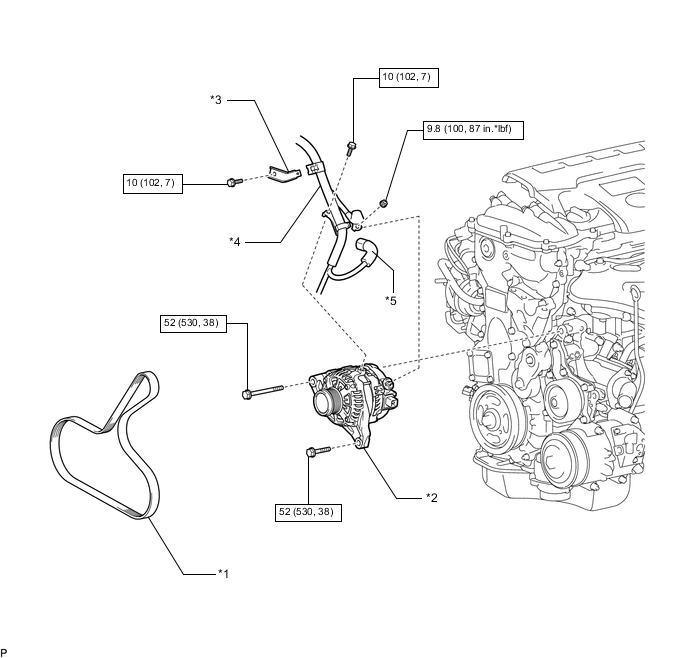 10 (102, 7)

*3

9.8 (100, 87 in.*lbf)

10 (102, 7)

*4

*5

52 (530, 38)

*2

52 (530, 38)

*1

P