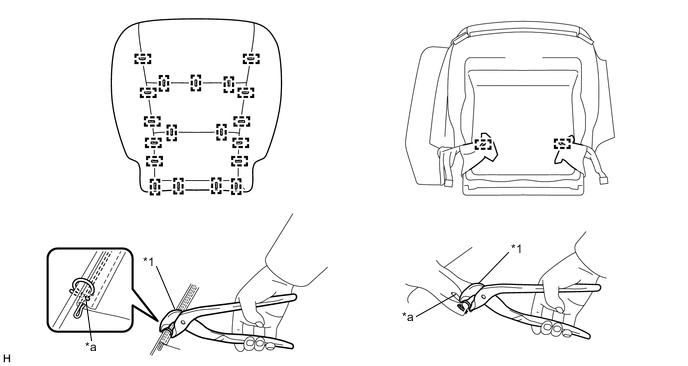 *1

*a

*1

*a

H