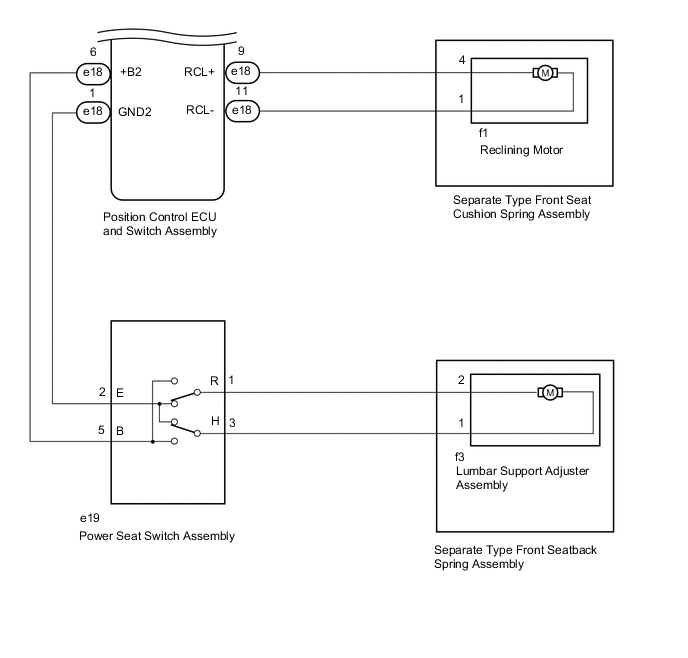 6
e18
+B2
1
e18
GND2
9
RCL+
e18
11
RCL-
e18

Position Control ECU and Switch Assembly

4
M
1
f1
Reclining Motor

Separate Type Front Seat Cushion Spring Assembly

2
E
5
B
R
1
H
3

e19
Power Seat Switch Assembly

2
M
1
f3
Lumbar Support Adjuster Assembly

Separate Type Front Seatback Spring Assembly