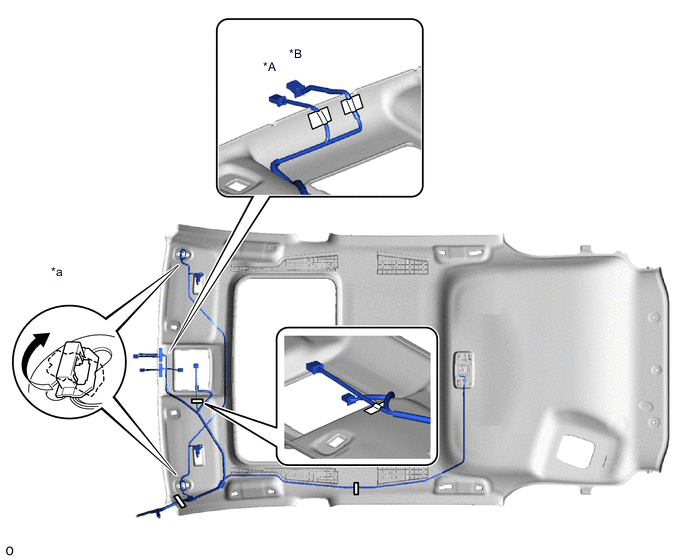 *B
*A
*a
O