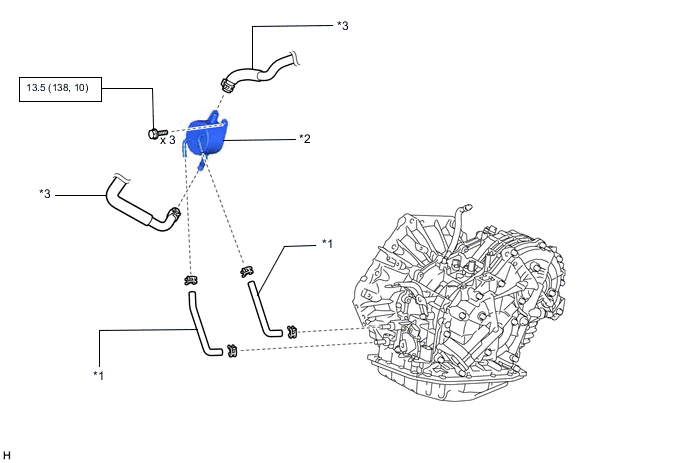 *3

13.5 (138, 10)

x 3

*2

*3

*1

*1

H