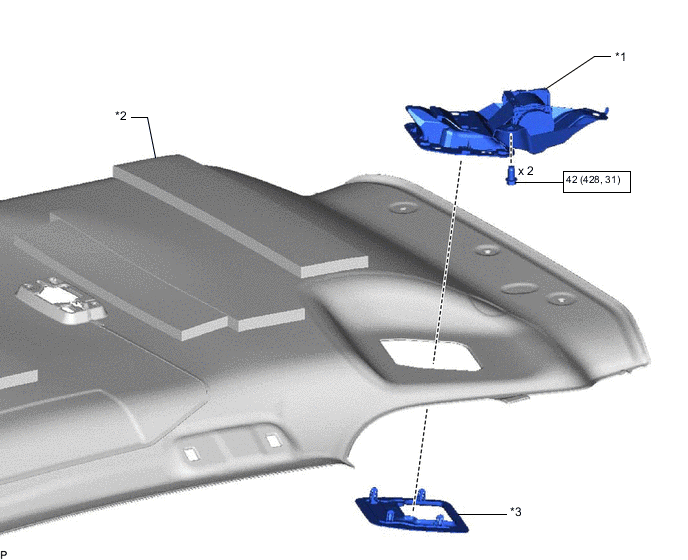 *1

*2

x 2

42 (428, 31)

*3

P