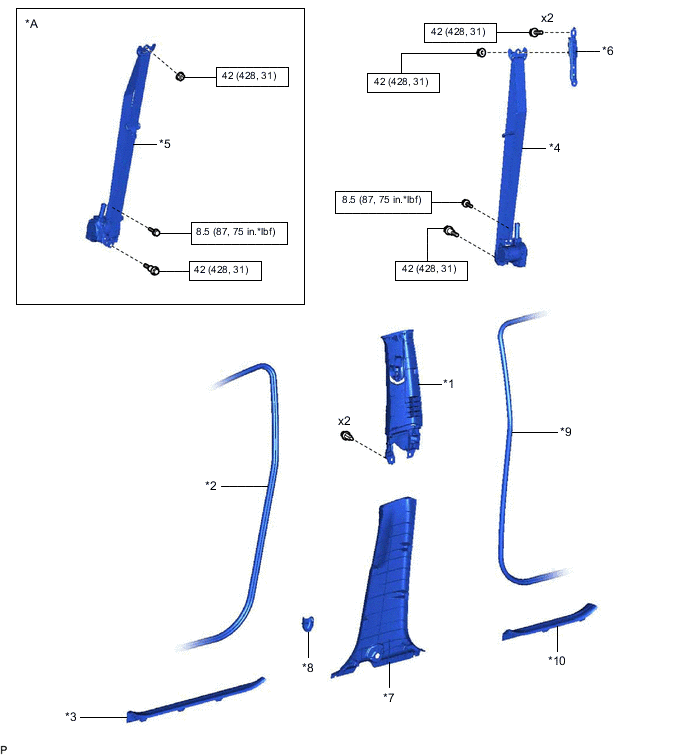 *A

42 (428, 31)

*5

8.5 (87, 75 in.*lbf)

42 (428, 31)

x2

42 (428, 31)

*6

42 (428, 31)

*4

8.5 (87, 75 in.*lbf)

42 (428, 31)

*1

x2

*9

*2

*8

*7

*10

*3

P