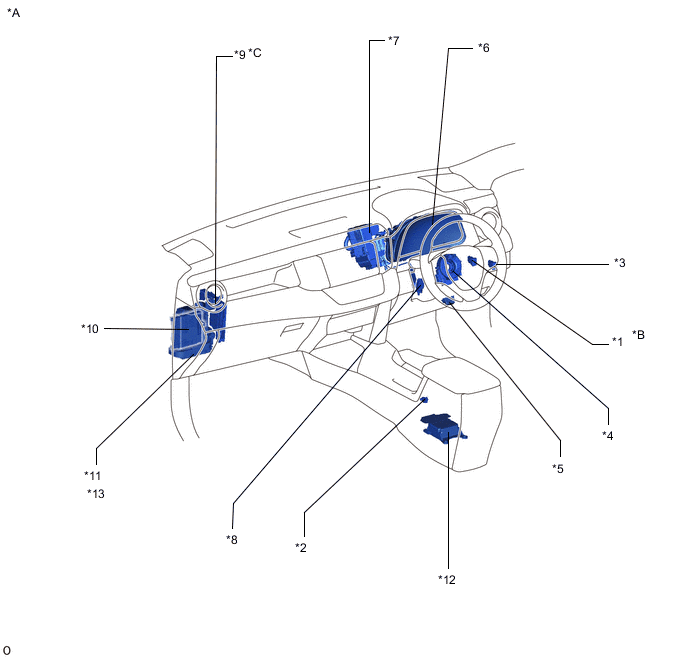 *A

*9 *C

*7

*6

*3

*10

*1 *B

*4

*5

*11

*13

*8

*2

*12

0