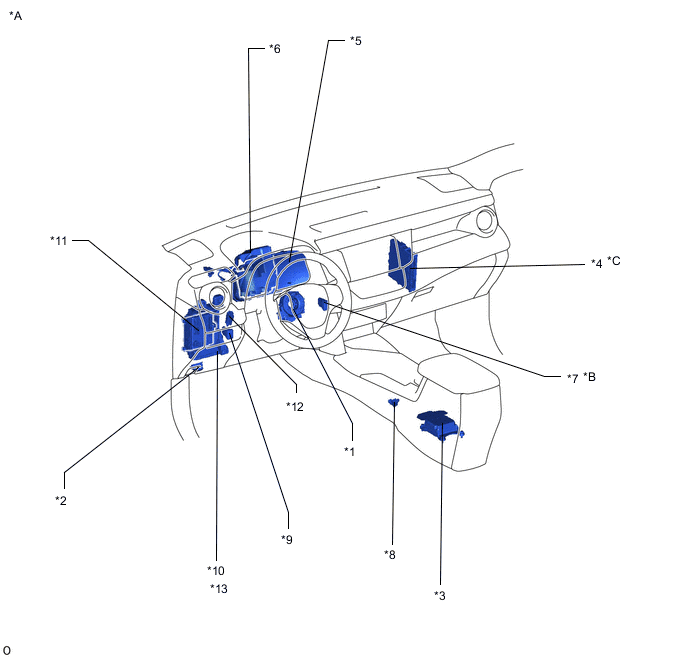 *A

*6

*5

*11

*4 *C

*7 *B

*12

*1

*2

*9

*8

*10

*13

*3

0