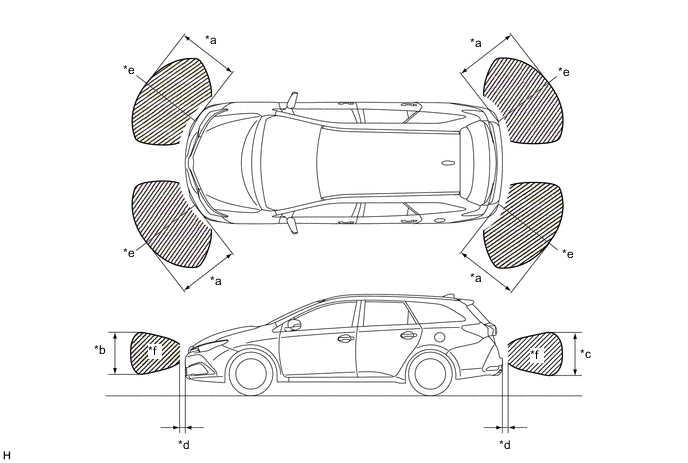 *a
*a
*e
*e
*e
*e
*a
*a
*b
*f
*f
*c
*d
*d
H