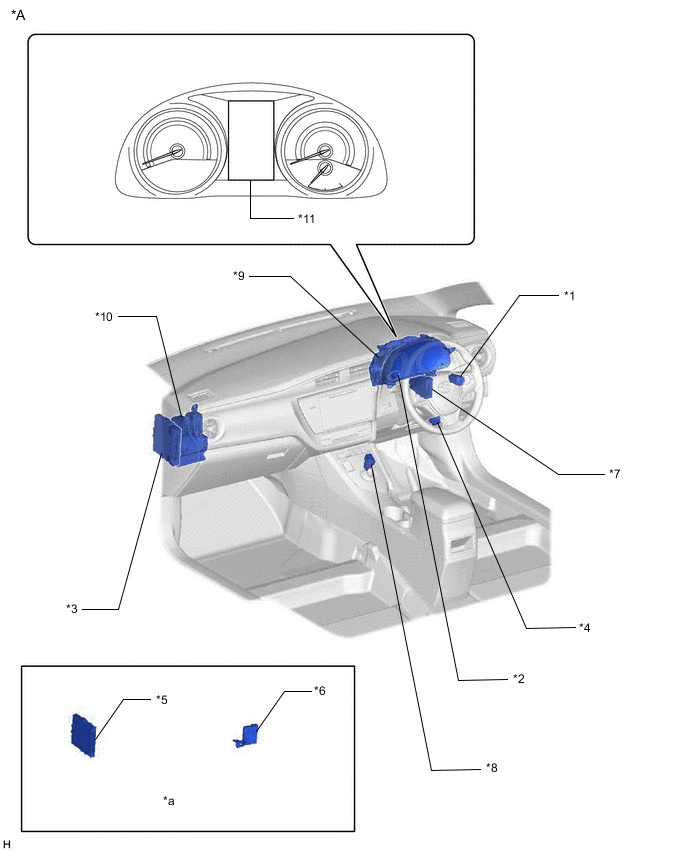 *A

*11

*9

*1

*10

*7

*3

*4

*2

*5

*6

*8

*a

H