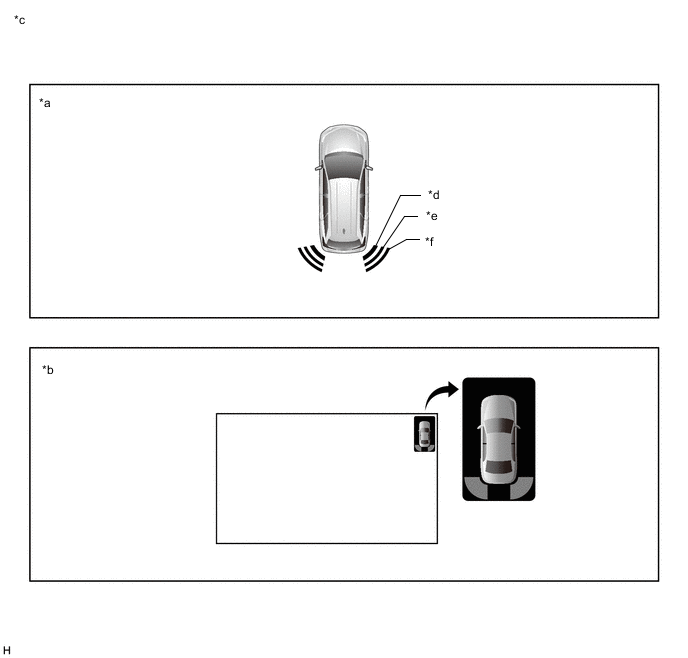 *c

*a

*d

*e

*f

*b

H