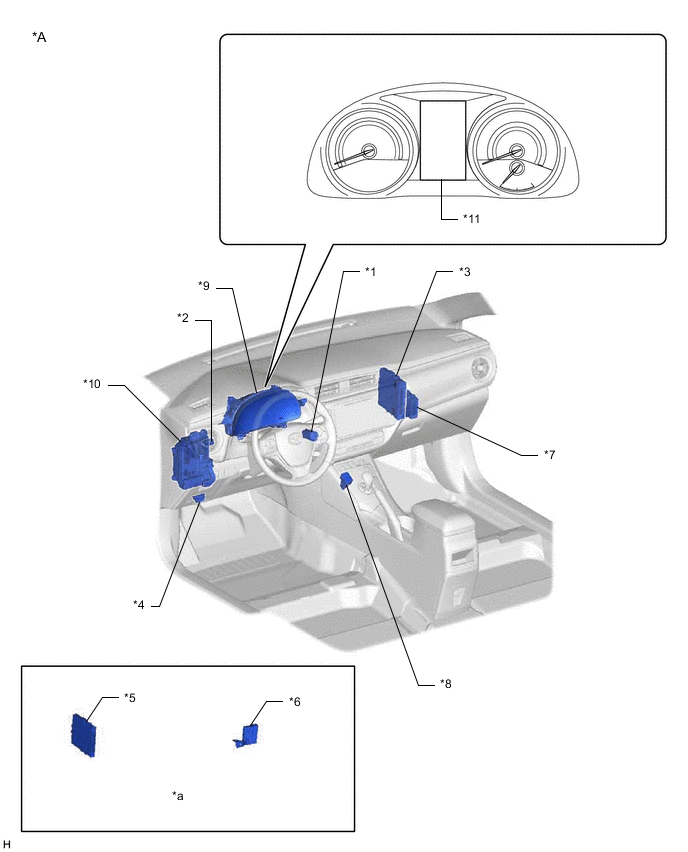 *A

*11

*9

*1

*3

*2

*10

*7

*4

*8

*5

*6

*a

H