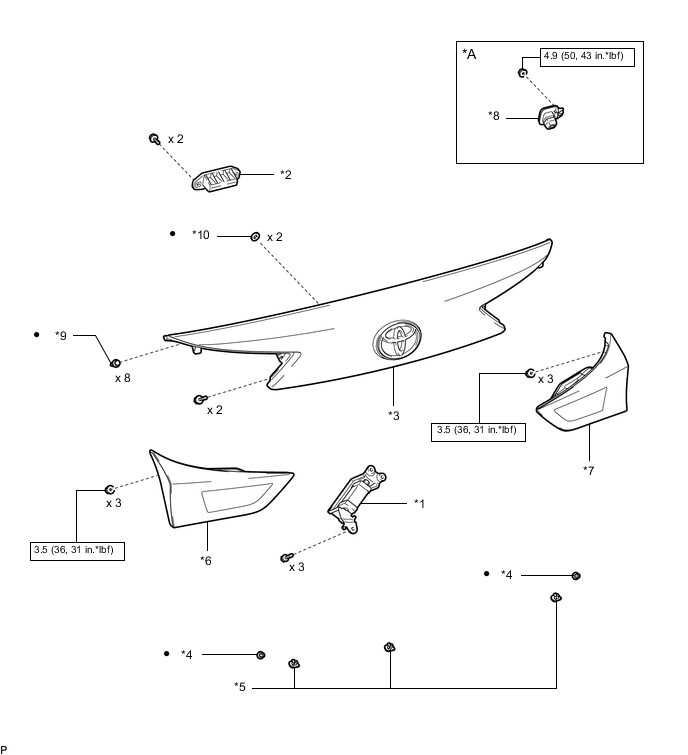 *A
4.9 (50, 43 in.*lbf)
*8

x 2
*2

● *10 x 2

● *9
x 8
x 2
*3

x 3
3.5 (36, 31 in.*lbf)
*7

x 3
3.5 (36, 31 in.*lbf)
*6
*1
x 3

● *4

● *4
*5

P