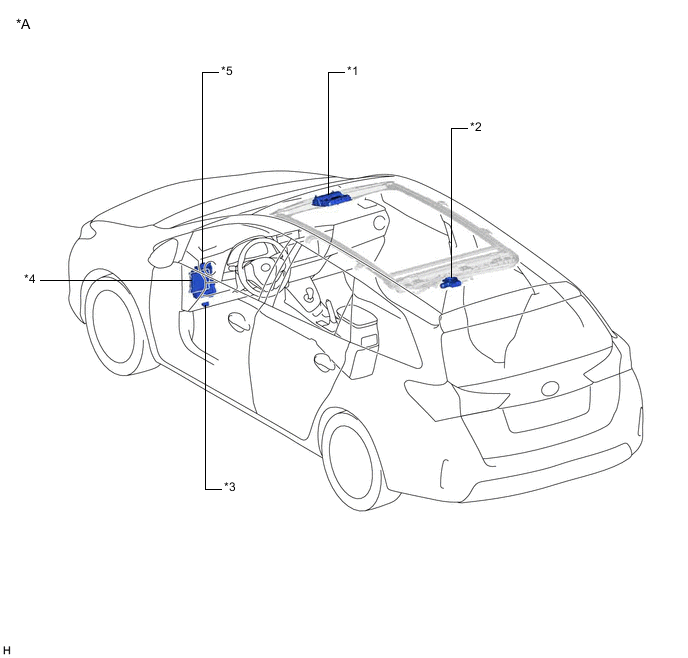 *A

*5

*1

*2

*4

*3

H