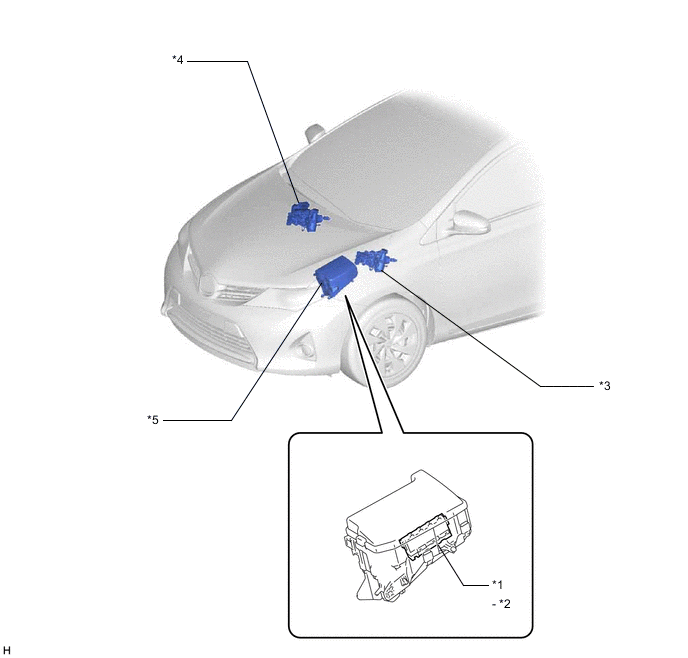 *4

*3

*5

*1
- *2

H