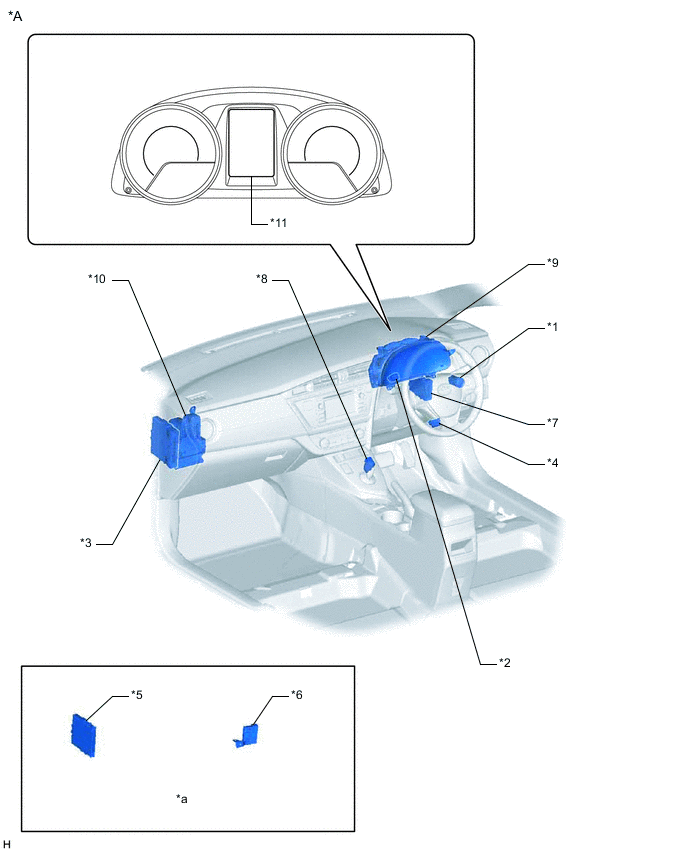 *A

*11

*10

*8

*9

*1

*7

*4

*3

*2

*5

*6

*a

H