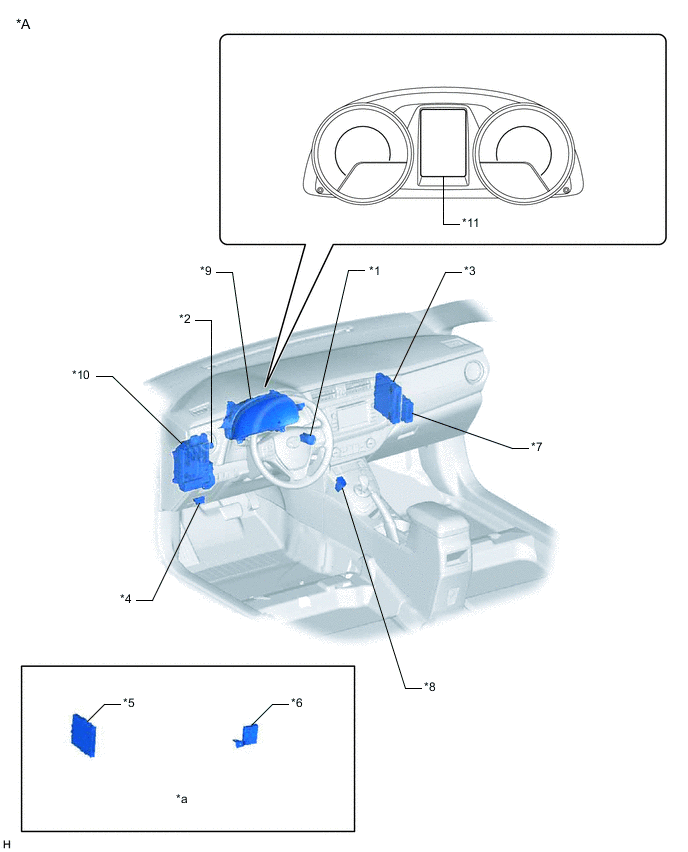 *A

*11

*9

*1

*3

*2

*10

*7

*4

*8

*5

*6

*a

H