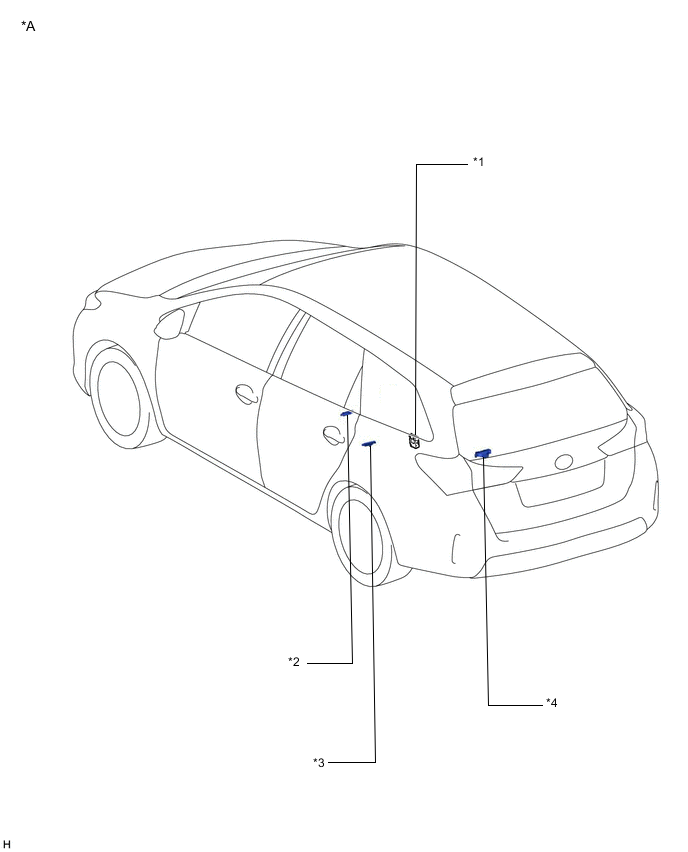 *A

*1

*2

*4

*3

H