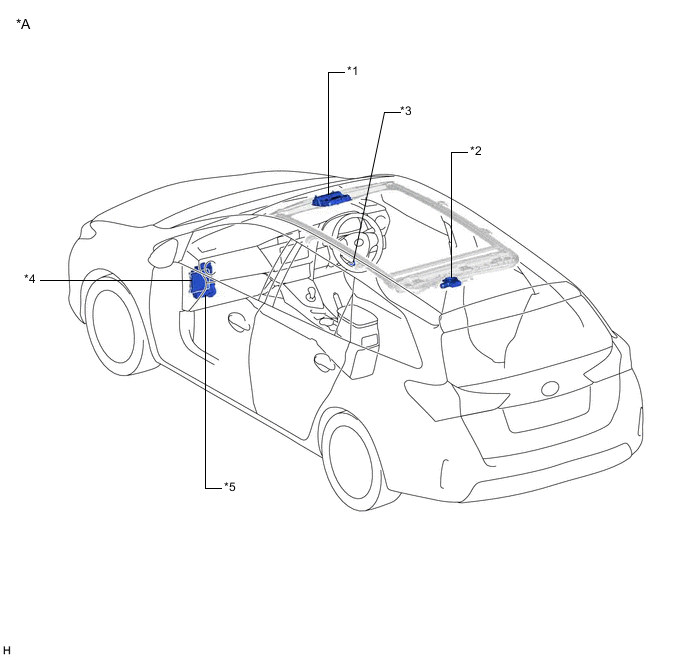 *A

*1

*3

*2

*4

*5

H