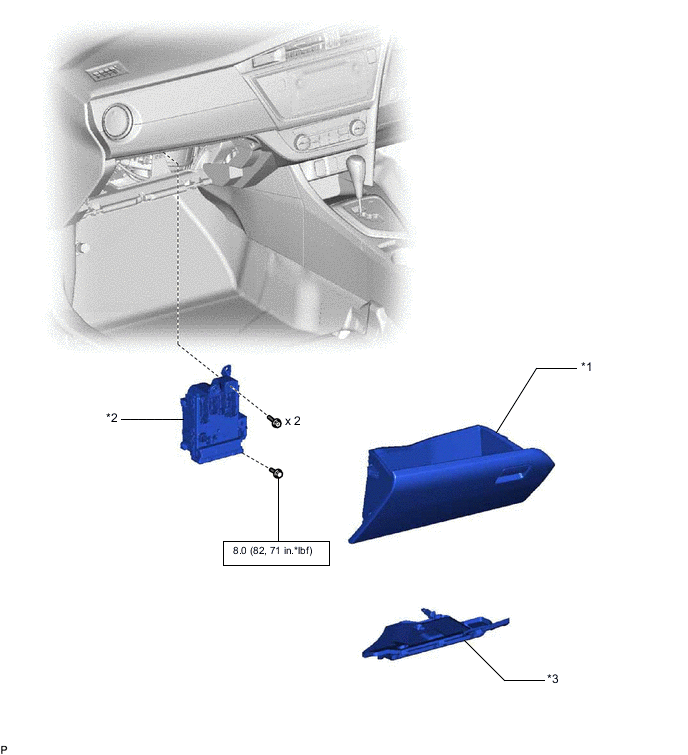 *1

*2

x 2

8.0 (82, 71 in.*lbf)

*3

P