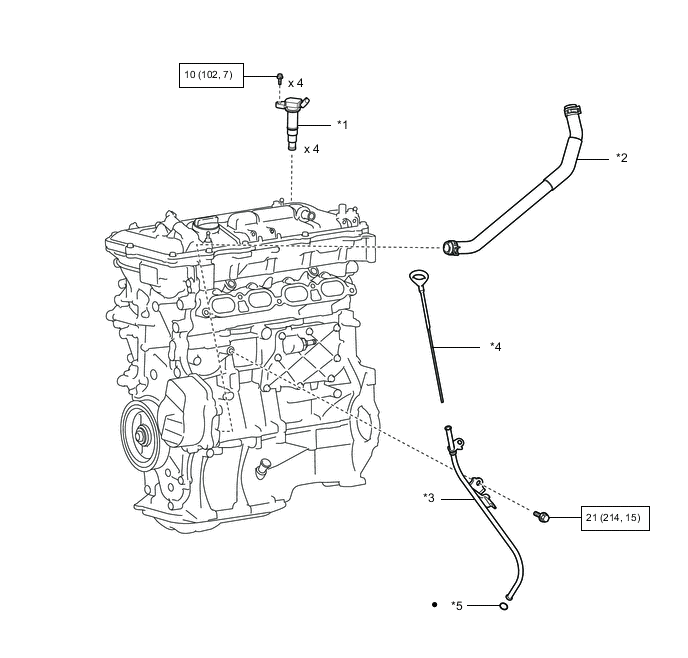 10 (102, 7)

x 4

*1

x 4

*2

*4

*3

21 (214, 15)

● *5