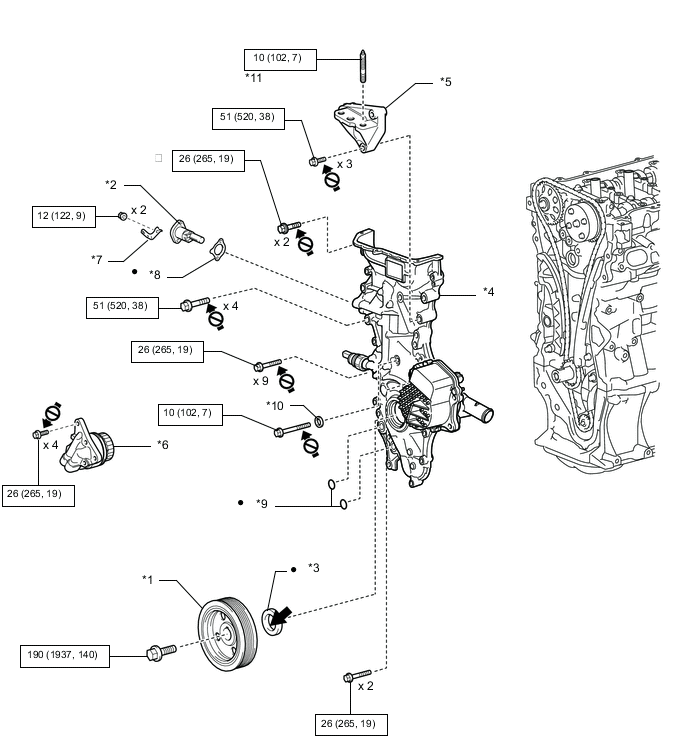 10 (102, 7)
*11
*5
51 (520, 38)
26 (265, 19)
x 3
*2
12 (122, 9)
x 2
x 2
*7
*8
*4
51 (520, 38)
x 4
26 (265, 19)
x 9
*10
10 (102, 7)
x 4
*6
26 (265, 19)
*9
*3
*1
190 (1937, 140)
x 2
26 (265, 19)