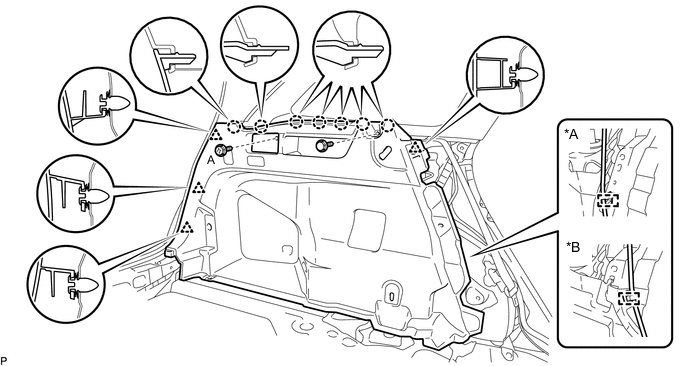 A
*A
*B
P