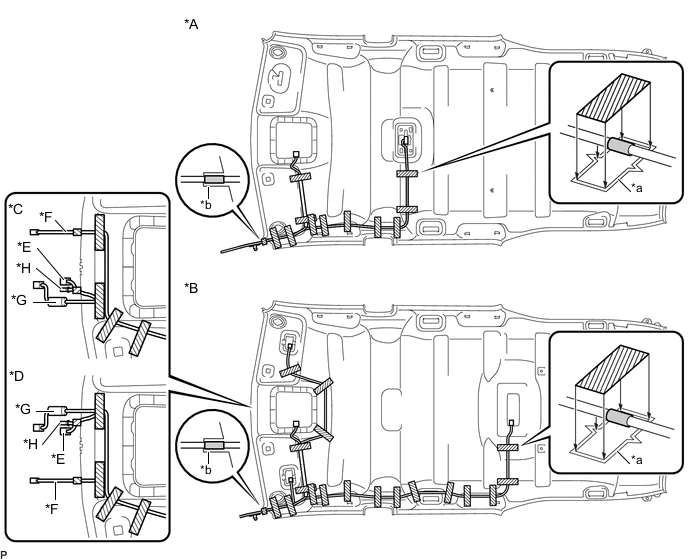 *A

*a

*b

*C

*F

*E

*H

*G

*B

*D

*G

*H

*E

*F

*b

*a

P