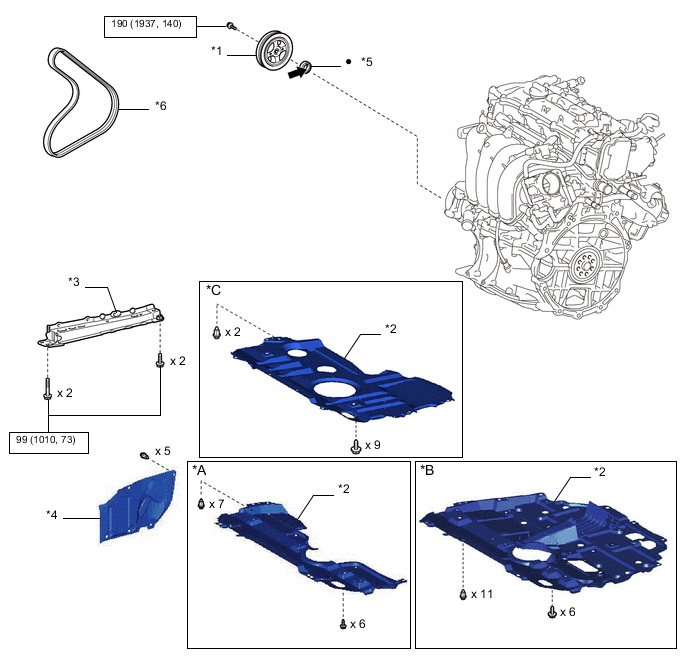 190 (1937, 140)

*1

*5

*6

*3

x 2

x 2

99 (1010, 73)

*C

x 2

*2

x 9

x 5

*4

*A

x 7

*2

x 6

*B

*2

x 11

x 6