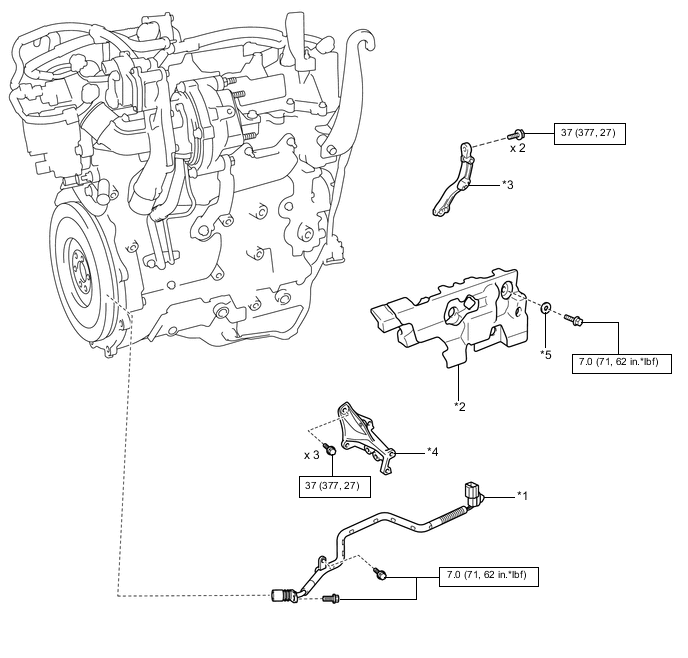 37 (377, 27)
x 2
*3
*5
7.0 (71, 62 in.*lbf)
*2
x 3
*4
37 (377, 27)
*1
7.0 (71, 62 in.*lbf)