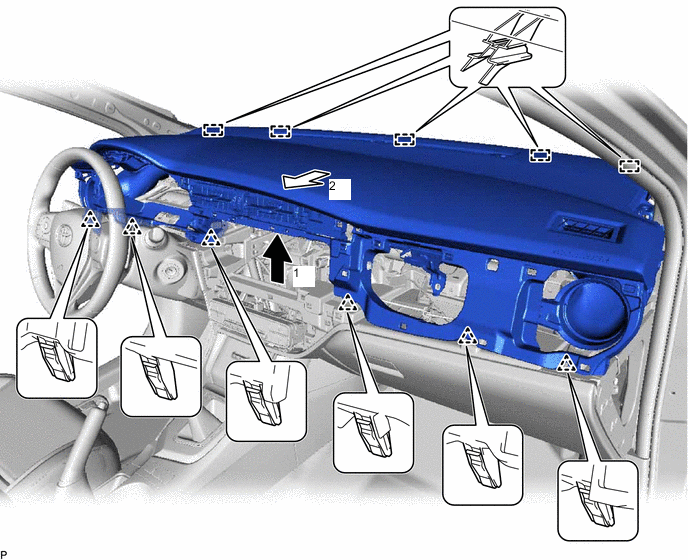 2
1
P