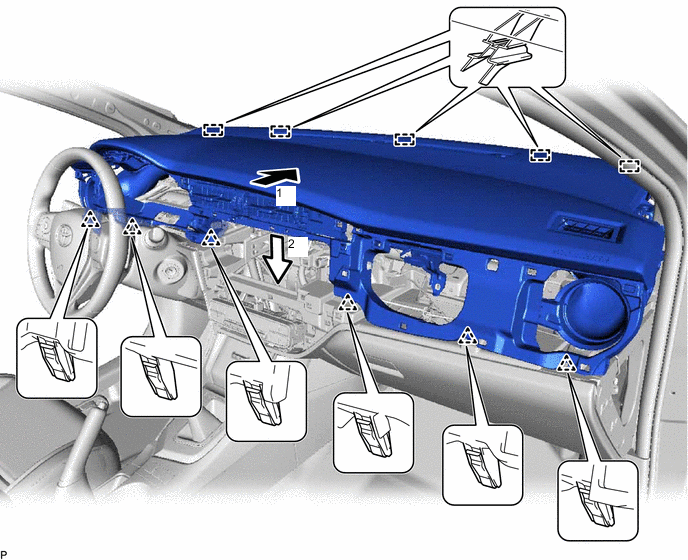 1

2

P