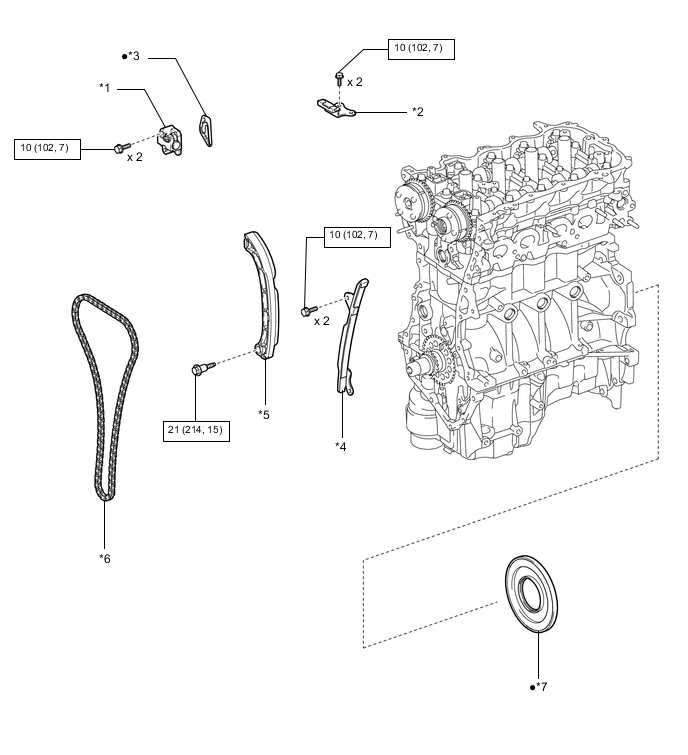 ●*3

*1

10 (102, 7)

x 2

10 (102, 7)

x 2

*2

10 (102, 7)

x 2

21 (214, 15)

*5

*4

*6

●*7