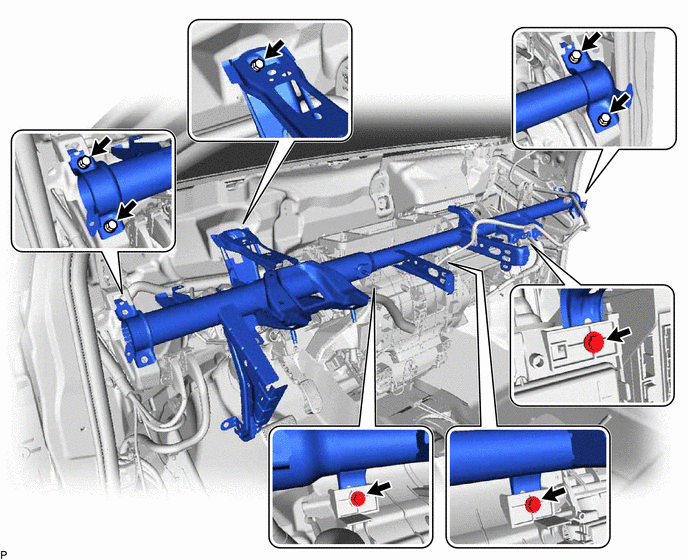 P