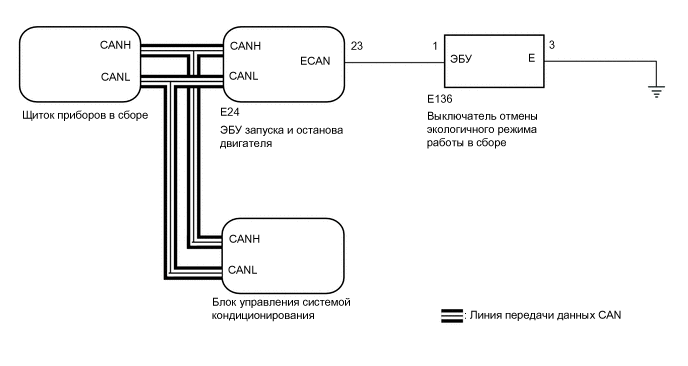 CANH
CANL
Щиток приборов в сборе

CANH
CANL
ECAN
23
E24
ЭБУ запуска и останова двигателя

1
ЭБУ
E
3
E136
Выключатель отмены экологичного режима работы в сборе

CANH
CANL
Блок управления системой кондиционирования

: Линия передачи данных CAN