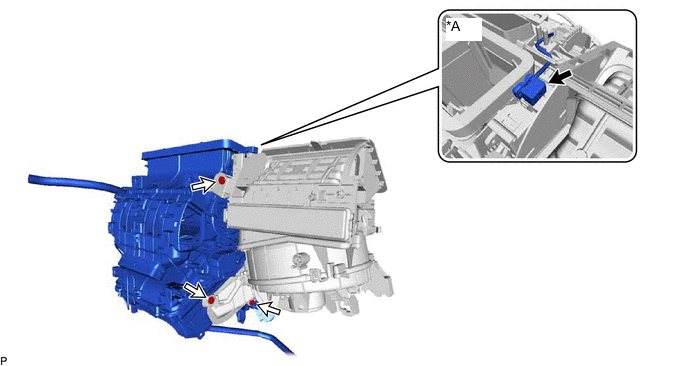 *A

P