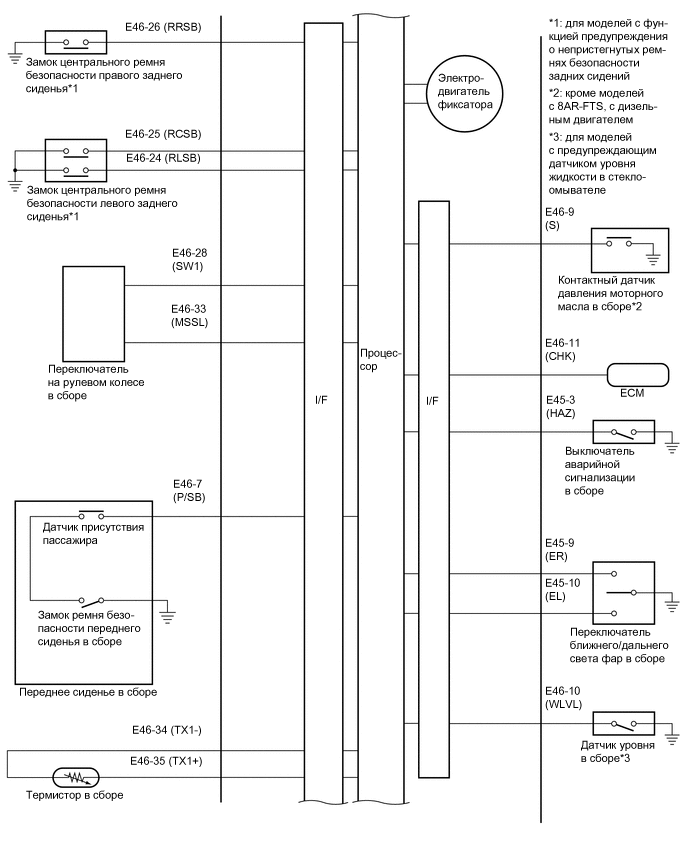 E46-26 (RRSB)

Замок центрального ремня безопасности правого заднего сиденья*1

E46-25 (RCSB)

E46-24 (RLSB)

Замок центрального ремня безопасности левого заднего сиденья*1

E46-28 (SW1)

E46-33 (MSSL)

Переключатель на рулевом колесе в сборе

E46-7 (P/SB)

Датчик присутствия пассажира

Замок ремня безопасности переднего сиденья в сборе

Переднее сиденье в сборе

E46-34 (TX1-)

E46-35 (TX1+)

Термистор в сборе

I/F

Процессор

Электродвигатель фиксатора

I/F

*1: для моделей с функцией предупреждения о непристегнутых ремнях безопасности задних сидений

*2: кроме моделей с 8AR-FTS, с дизельным двигателем

*3: для моделей с предупреждающим датчиком уровня жидкости в стеклоомывателе

E46-9 (S)

Контактный датчик давления моторного масла в сборе*2

E46-11 (CHK)

ECM

E45-3 (HAZ)

Выключатель аварийной сигнализации в сборе

E45-9 (ER)

E45-10 (EL)

Переключатель ближнего/дальнего света фар в сборе

E46-10 (WLVL)

Датчик уровня в сборе*3