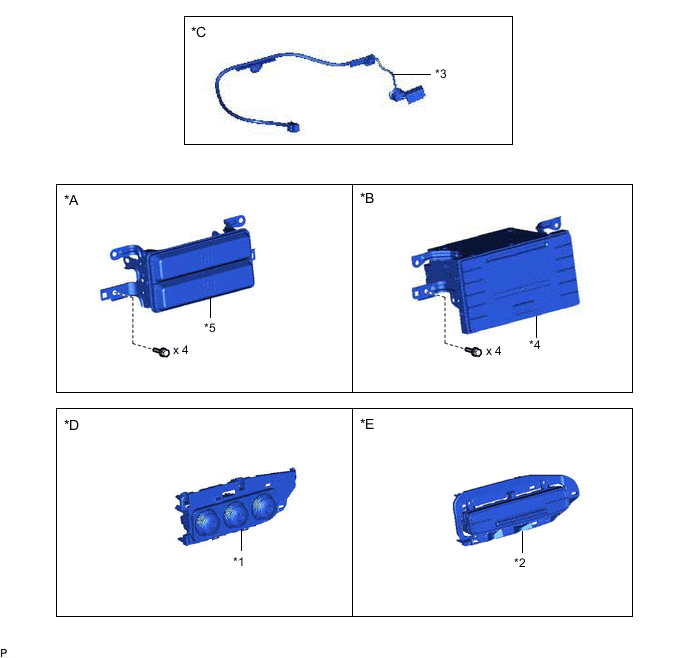 *C
*3

*A
*5
x 4

*B
*4
x 4

*D
*1

*E
*2

P