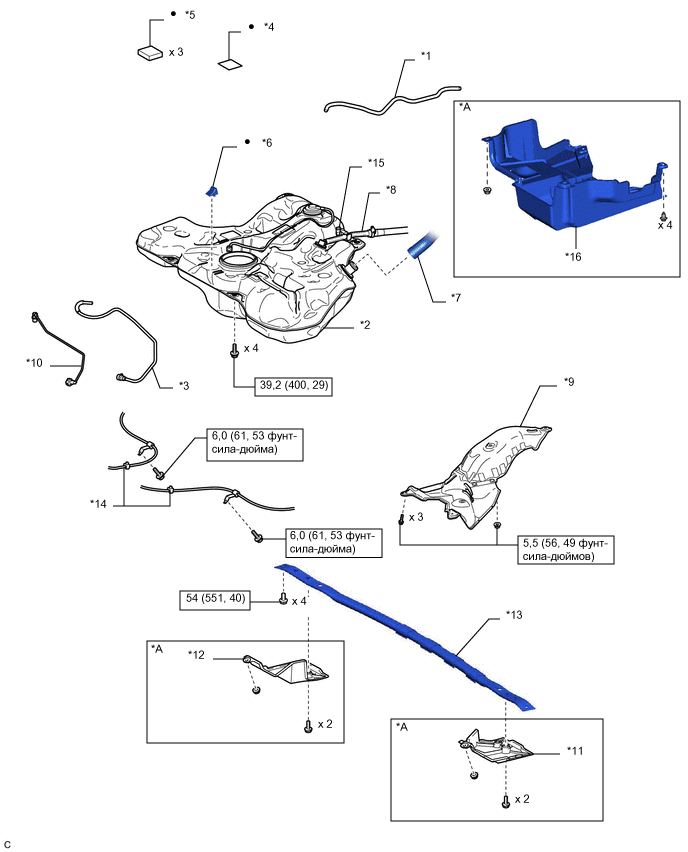 ● *5

x 3

● *4

*1

*A

x 4

*16

● *6

*15

*8

*7

*2

x 4

39,2 (400, 29)

*10

*3

*9

6,0 (61, 53 фунт-сила-дюйма)

*14

6,0 (61, 53 фунт-сила-дюйма)

x 3

5,5 (56, 49 фунт-сила-дюймов)

54 (551, 40)

x 4

*13

*A

*12

x 2

*A

*11

x 2

C