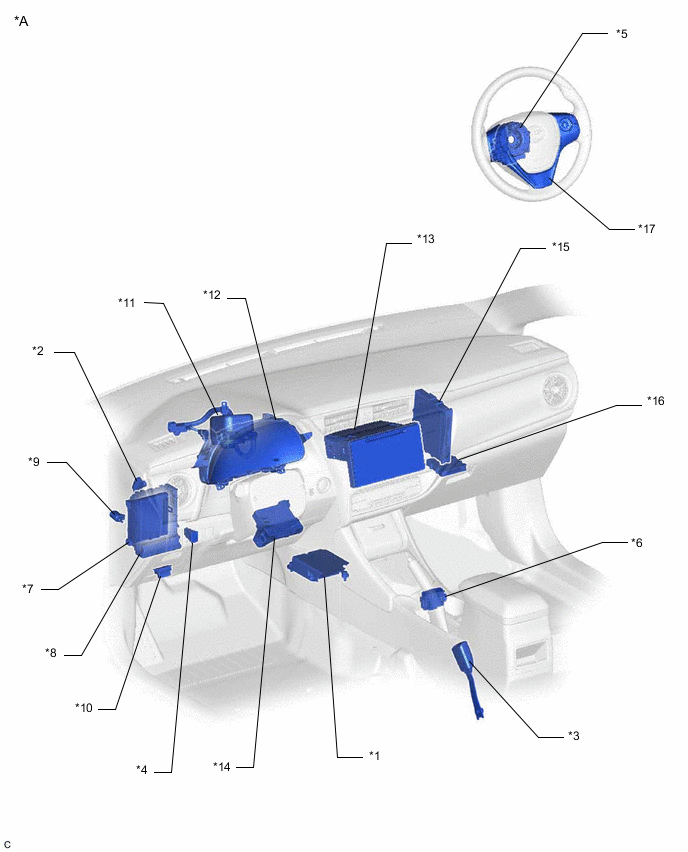 *A

*5

*17

*13

*15

*11

*12

*2

*16

*9

*6

*7

*8

*10

*3

*4

*14

*1

C