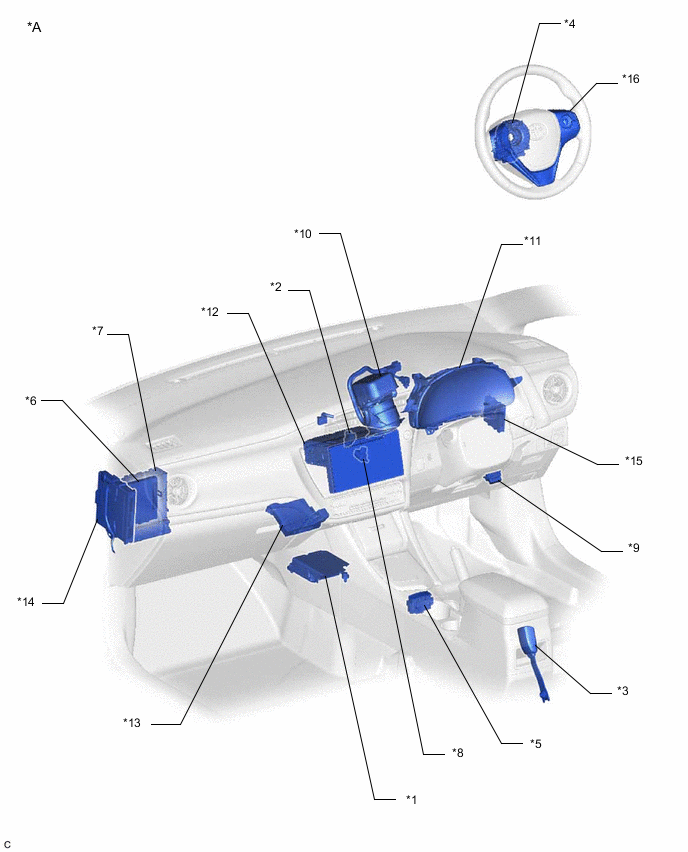 *A

*4

*16

*10

*11

*2

*12

*7

*6

*15

*9

*14

*3

*13

*5

*8

*1

C