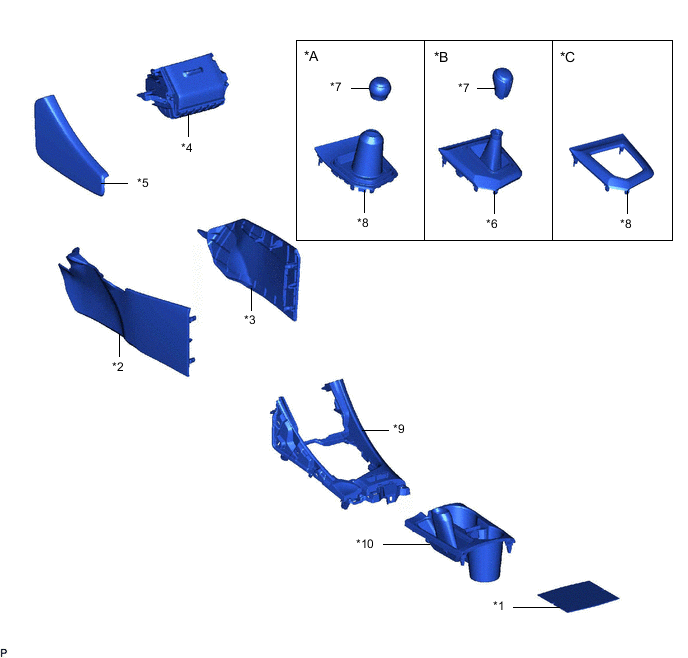 *A
*7
*8

*B
*7
*6

*C
*8

*4
*5
*3
*2
*9
*10
*1
P