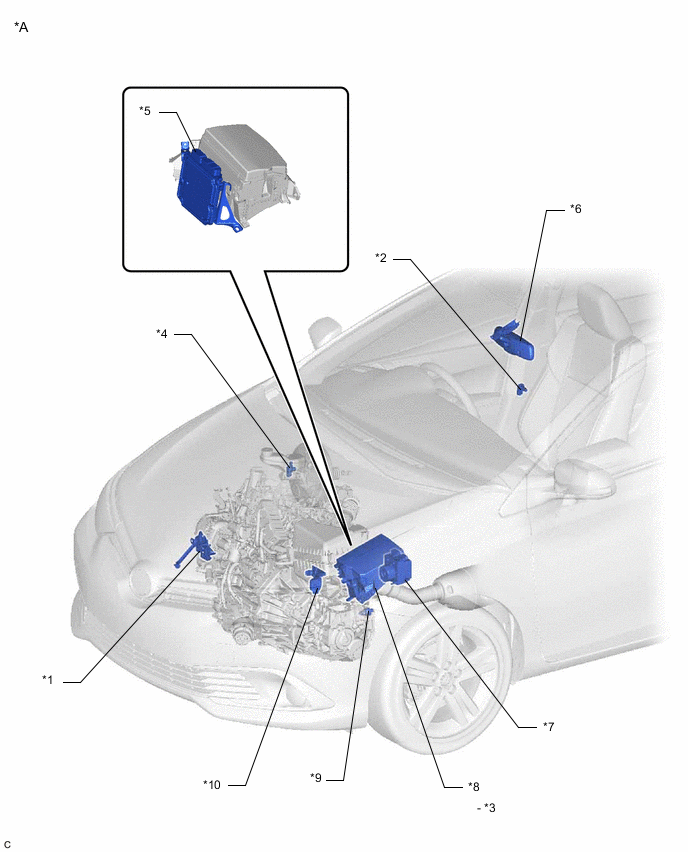 *A

*5

*6

*2

*4

*1

*7

*10

*9

*8

- *3

C