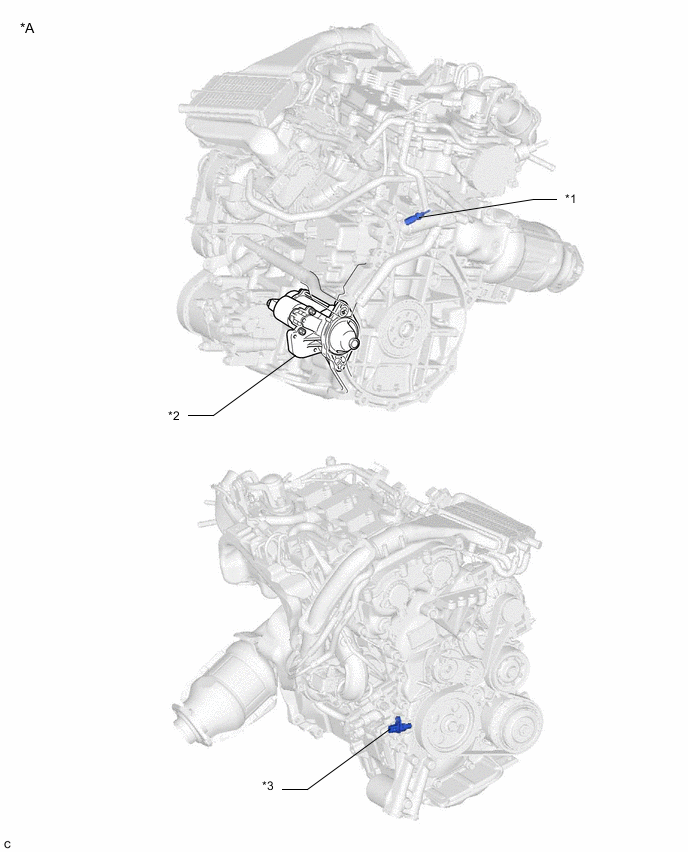 *A

*1

*2

*3

C