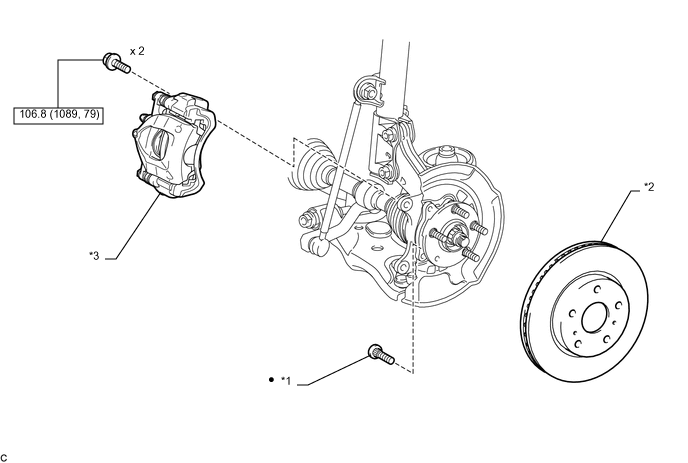 x 2

106.8 (1089, 79)

*2

*3

● *1

C