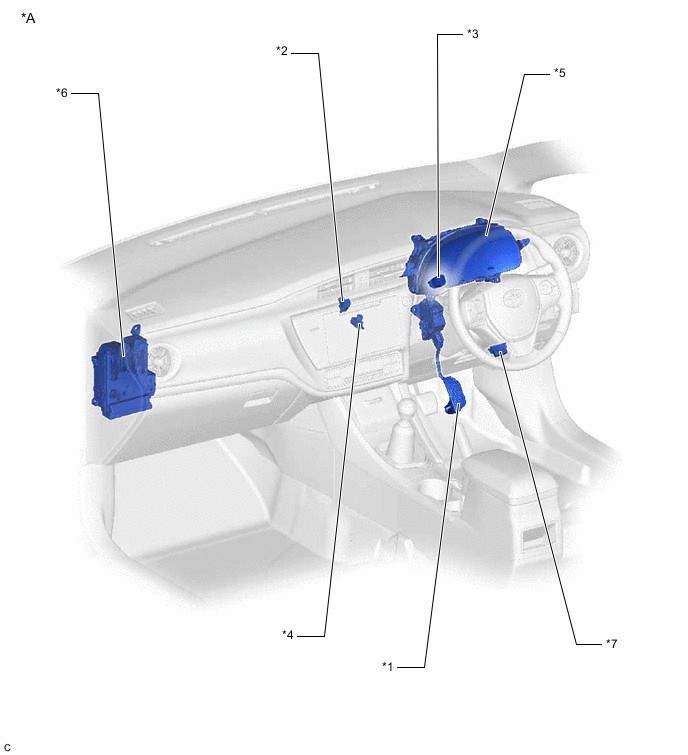 *A

*6

*2

*3

*5

*4

*1

*7

C