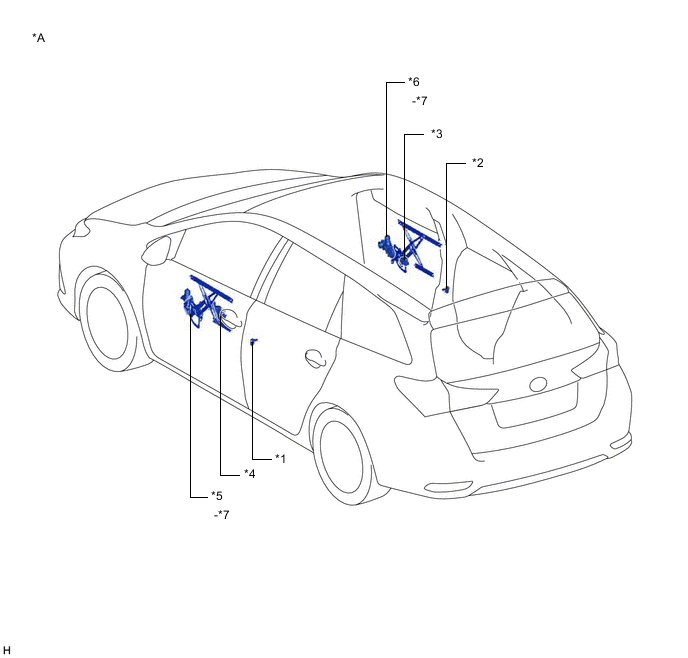 *A

*6
-*7

*3

*2

*1

*4

*5
-*7

H