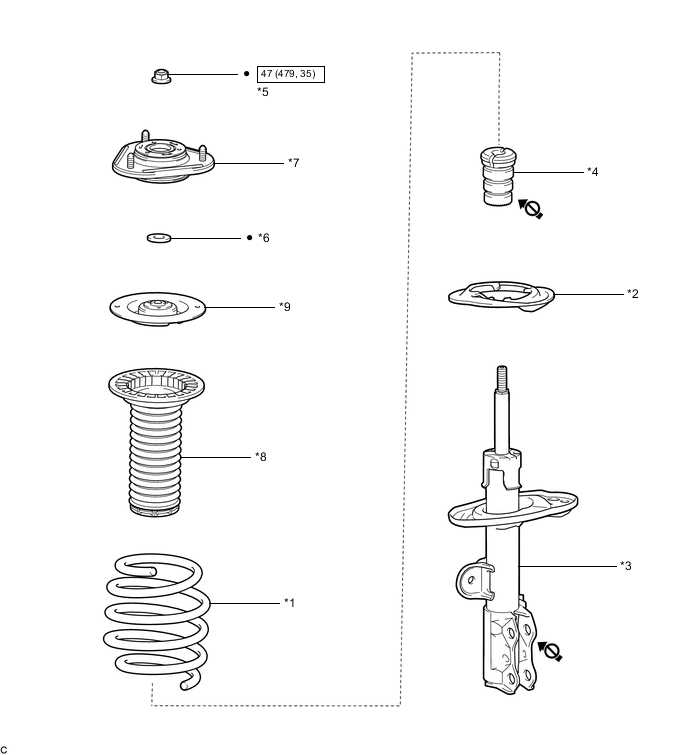 47 (479, 35)
*5
*7
*6
*9
*8
*1
*4
*2
*3
C