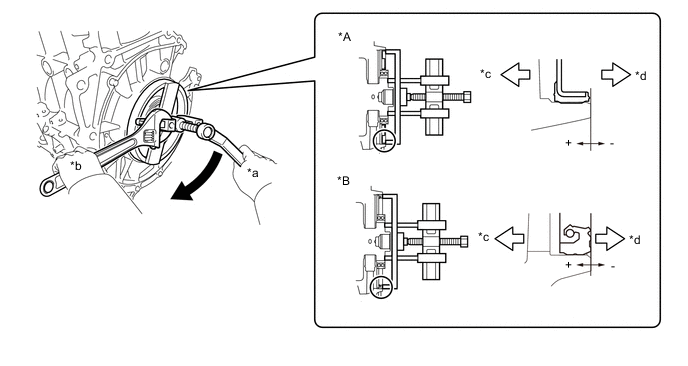 *b

*a

*A

*c

*d

+ -

*B

*c

*d

+ -