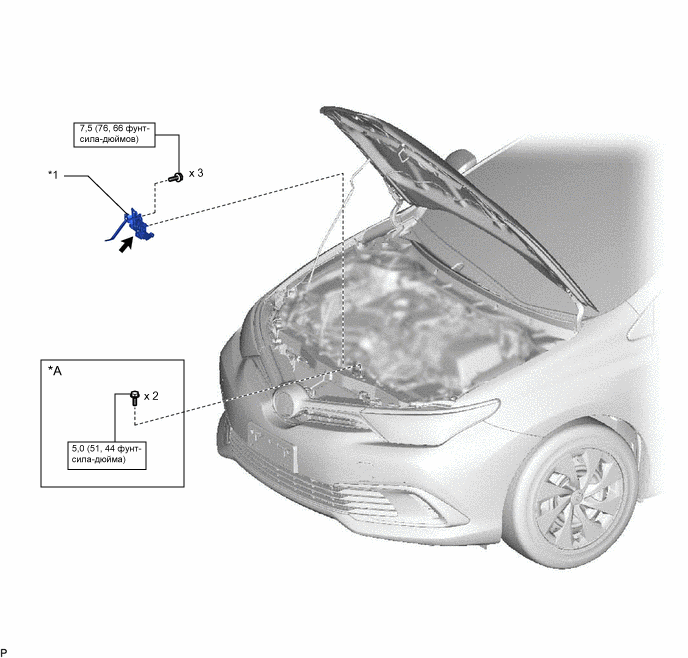 7,5 (76, 66 фунт-сила-дюймов)

x 3

*1

*A

x 2

5,0 (51, 44 фунт-сила-дюйма)

P