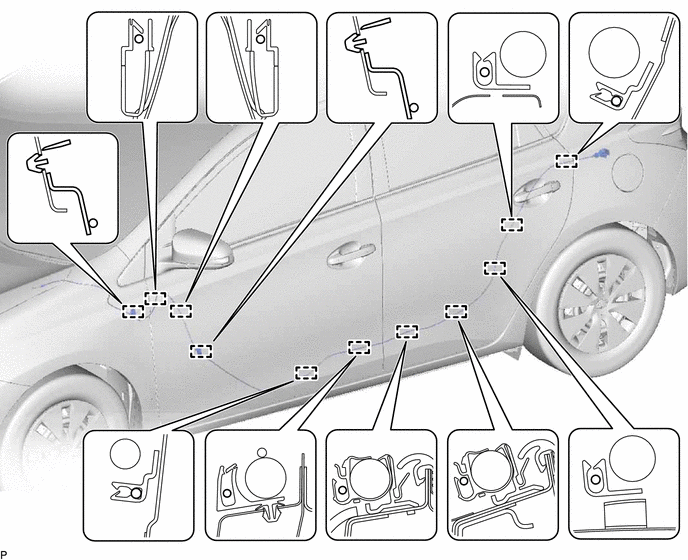 P